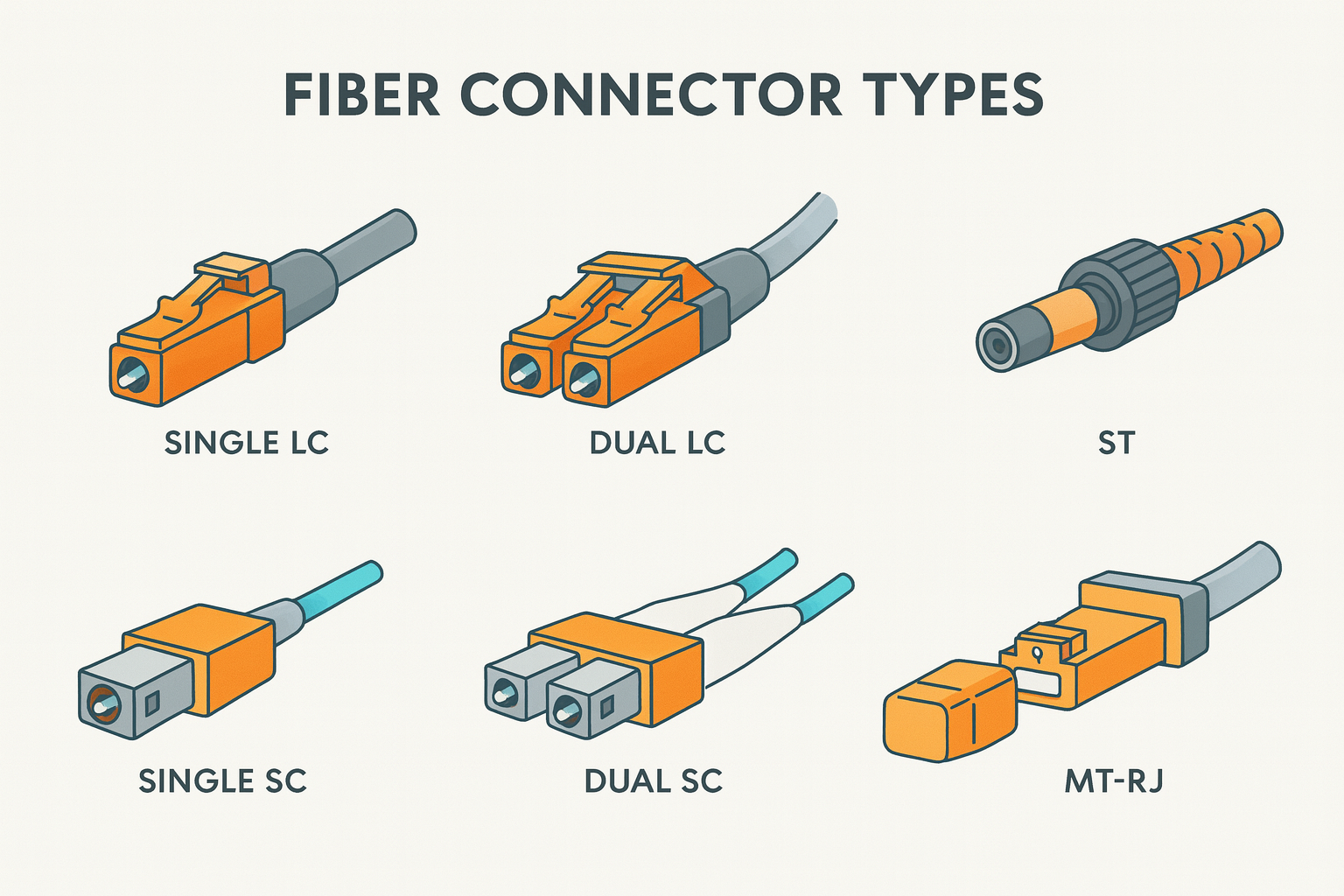 FIBER CONNECTOR TYPES

SINGLE LC

DUAL LC

ST

SINGLE SC

DUAL SC

MT-RJ